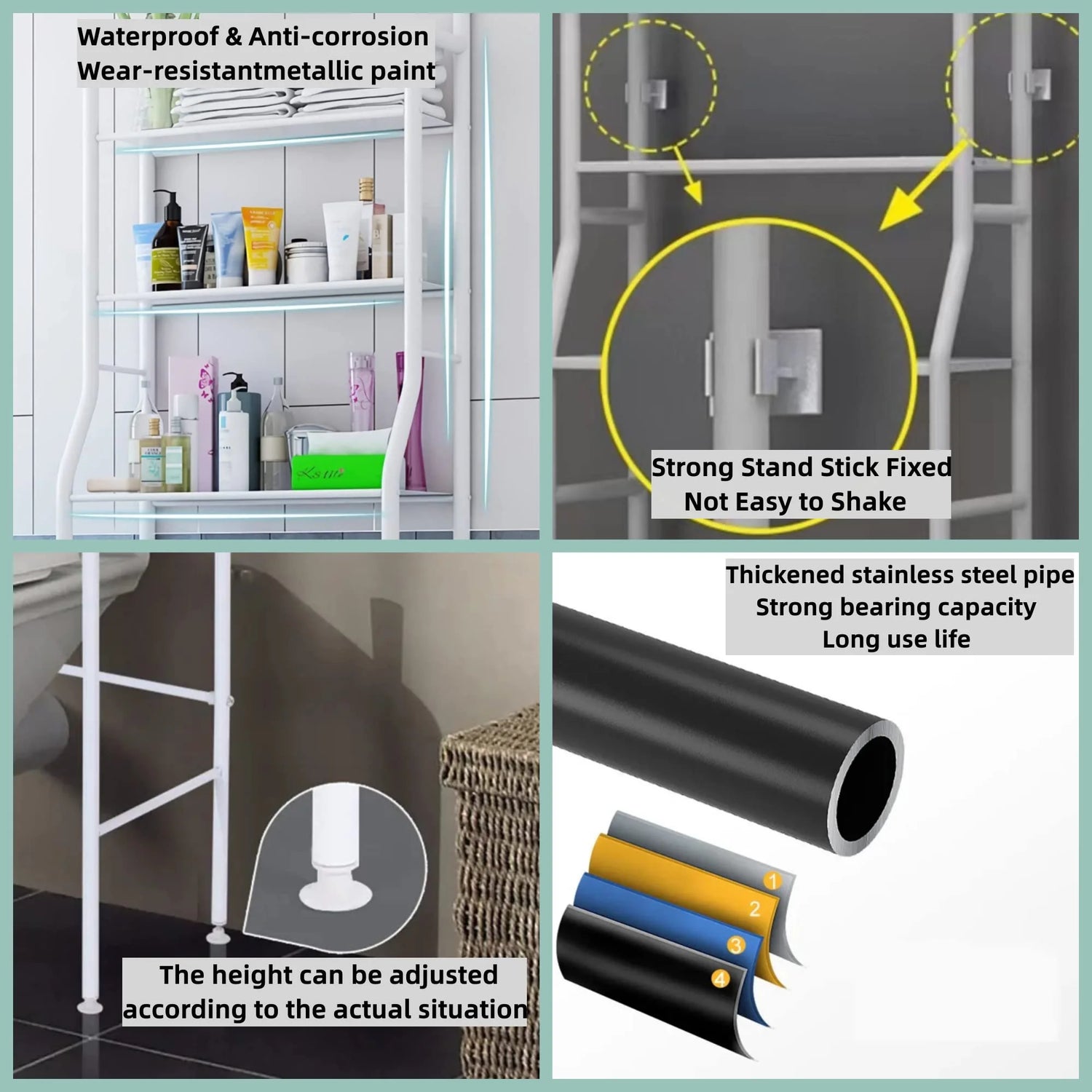 Waterproof & Anti-corrosion
Wear-resistantmetallic paint

Strong Stand Stick Fixed
Not Easy to Shake

The height can be adjusted
according to the actual situation

Thickened stainless steel pipe
Strong bearing capacity
Long use life

1
2
3
4